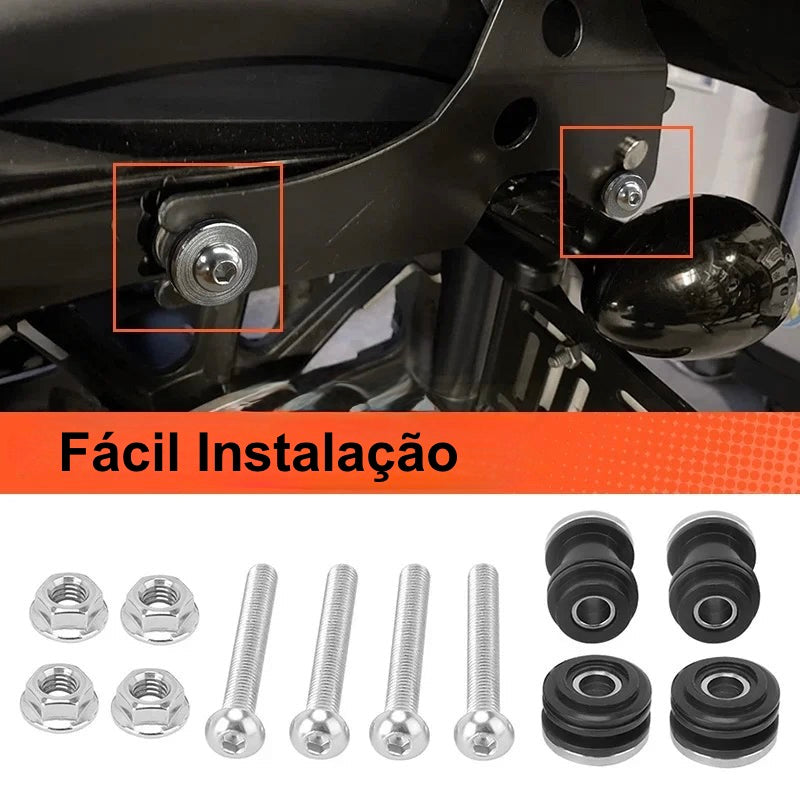 Fácil Instalação